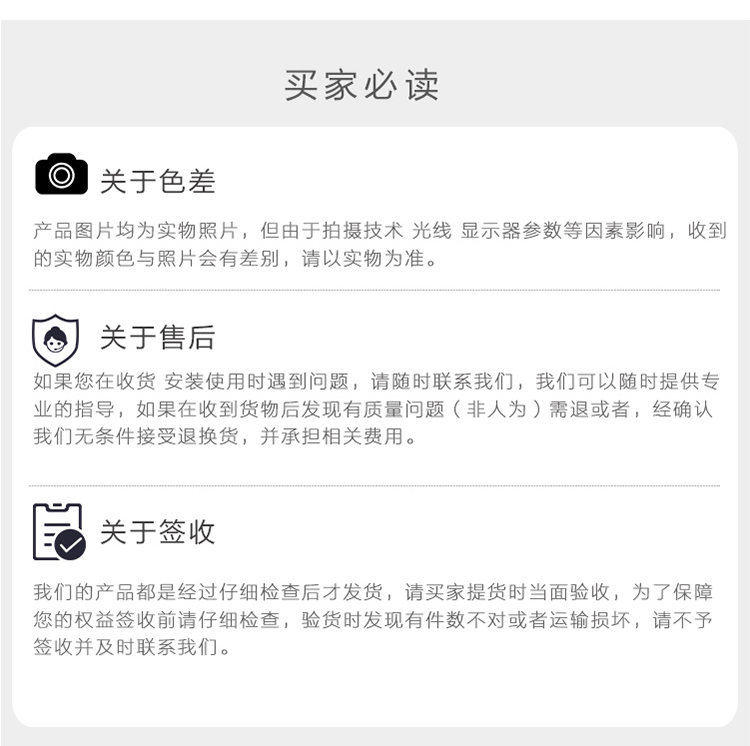 买家必读

关于色差

产品图片均为实物照片，但由于拍摄技术 光线 显示器参数等因素影响，收到的实物颜色与照片会有差别，请以实物为准。

关于售后

如果您在收货 安装使用时遇到问题，请随时联系我们，我们可以随时提供专业的指导，如果在收到货物后发现有质量问题（非人为）需退或者，经确认我们无条件接受退换货，并承担相关费用。

关于签收

我们的产品都是经过仔细检查后才发货，请买家提货时当面验收，为了保障您的权益签收前请仔细检查，验货时发现有件数不对或者运输损坏，请不予签收并及时联系我们。