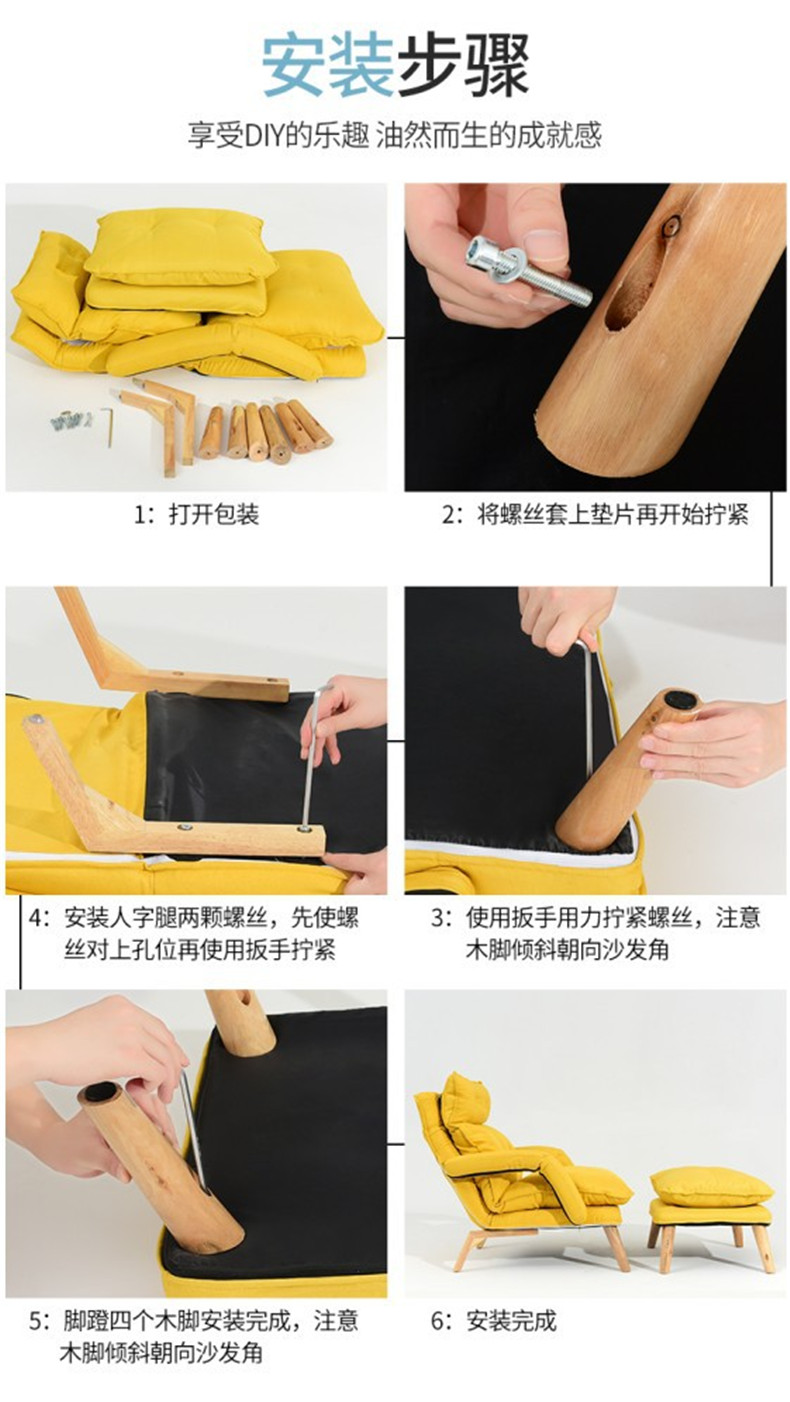 安装步骤

享受DIY的乐趣 油然而生的成就感

1：打开包装

2：将螺丝套上垫片再开始拧紧

4：安装人字腿两颗螺丝，先使螺丝对上孔位再使用扳手拧紧

3：使用扳手用力拧紧螺丝，注意木脚倾斜朝向沙发角

5：脚蹬四个木脚安装完成，注意木脚倾斜朝向沙发角

6：安装完成