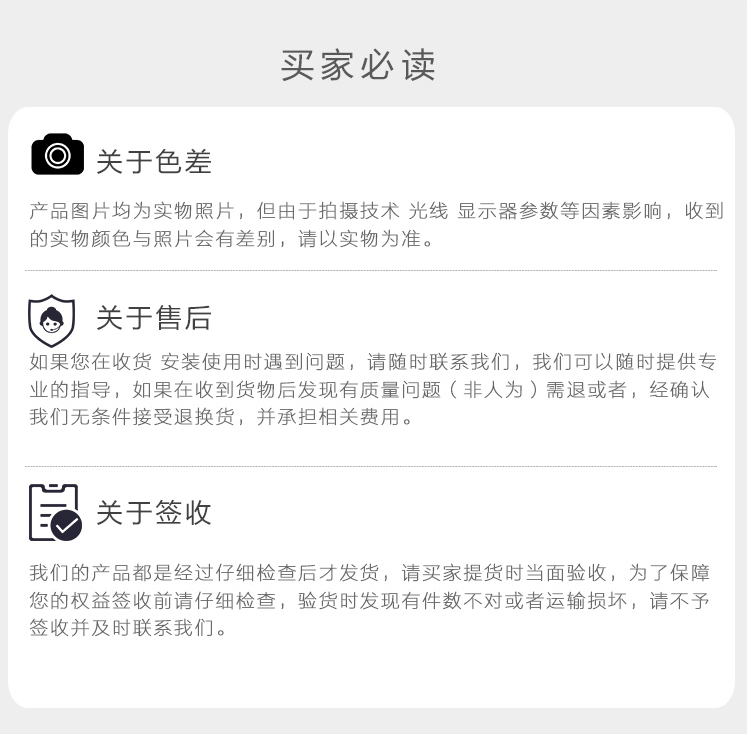 买家必读

关于色差

产品图片均为实物照片，但由于拍摄技术 光线 显示器参数等因素影响，收到的实物颜色与照片会有差别，请以实物为准。

关于售后

如果您在收货 安装使用时遇到问题，请随时联系我们，我们可以随时提供专业的指导，如果在收到货物后发现有质量问题（非人为）需退或者，经确认我们无条件接受退换货，并承担相关费用。

关于签收

我们的产品都是经过仔细检查后才发货，请买家提货时当面验收，为了保障您的权益签收前请仔细检查，验货时发现有件数不对或者运输损坏，请不予签收并及时联系我们。